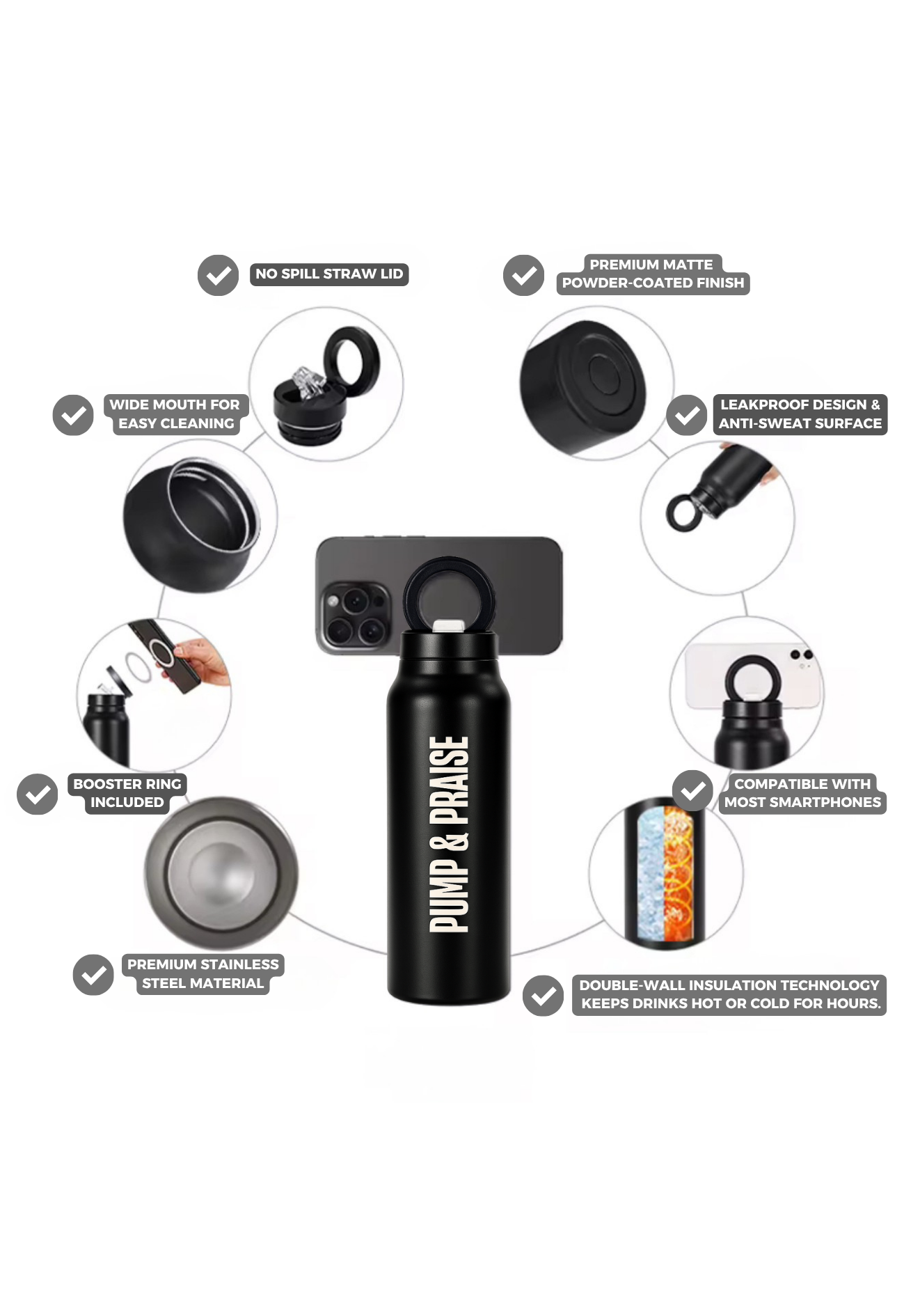 NO SPILL STRAW LID

PREMIUM MATTE POWDER-COATED FINISH

WIDE MOUTH FOR EASY CLEANING

LEAKPROOF DESIGN & ANTI-SWEAT SURFACE

PUMP & PRAISE

BOOSTER RING INCLUDED

COMPATIBLE WITH MOST SMARTPHONES

PREMIUM STAINLESS STEEL MATERIAL

DOUBLE-WALL INSULATION TECHNOLOGY KEEPS DRINKS HOT OR COLD FOR HOURS.